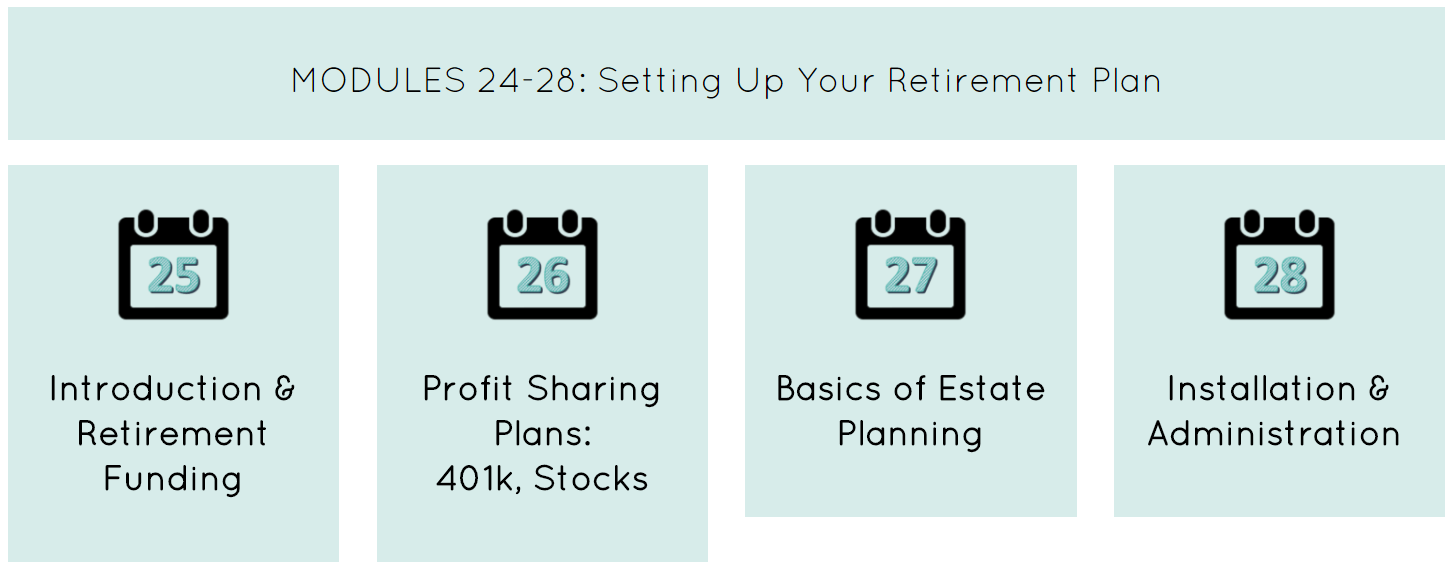 MODULES 24-28: Setting Up Your Retirement Plan

25

Introduction & Retirement Funding

26

Profit Sharing Plans:
401k, Stocks

27

Basics of Estate Planning

28

Installation & Administration